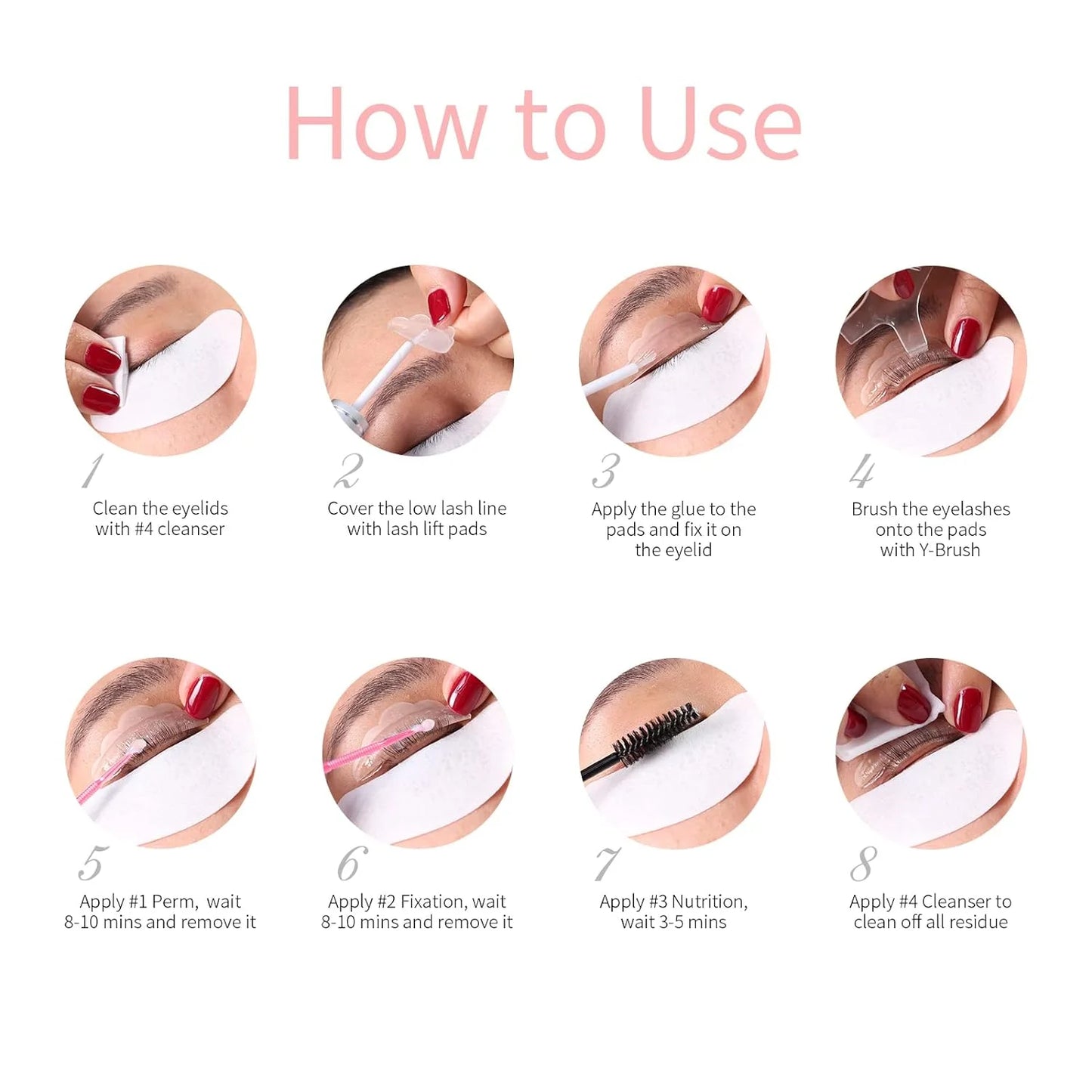 How to Use

1
Clean the eyelids with #4 cleanser

2
Cover the low lash line with lash lift pads

3
Apply the glue to the pads and fix it on the eyelid

4
Brush the eyelashes onto the pads with Y-Brush

5
Apply #1 Perm, wait 8-10 mins and remove it

6
Apply #2 Fixation, wait 8-10 mins and remove it

7
Apply #3 Nutrition, wait 3-5 mins

8
Apply #4 Cleanser to clean off all residue