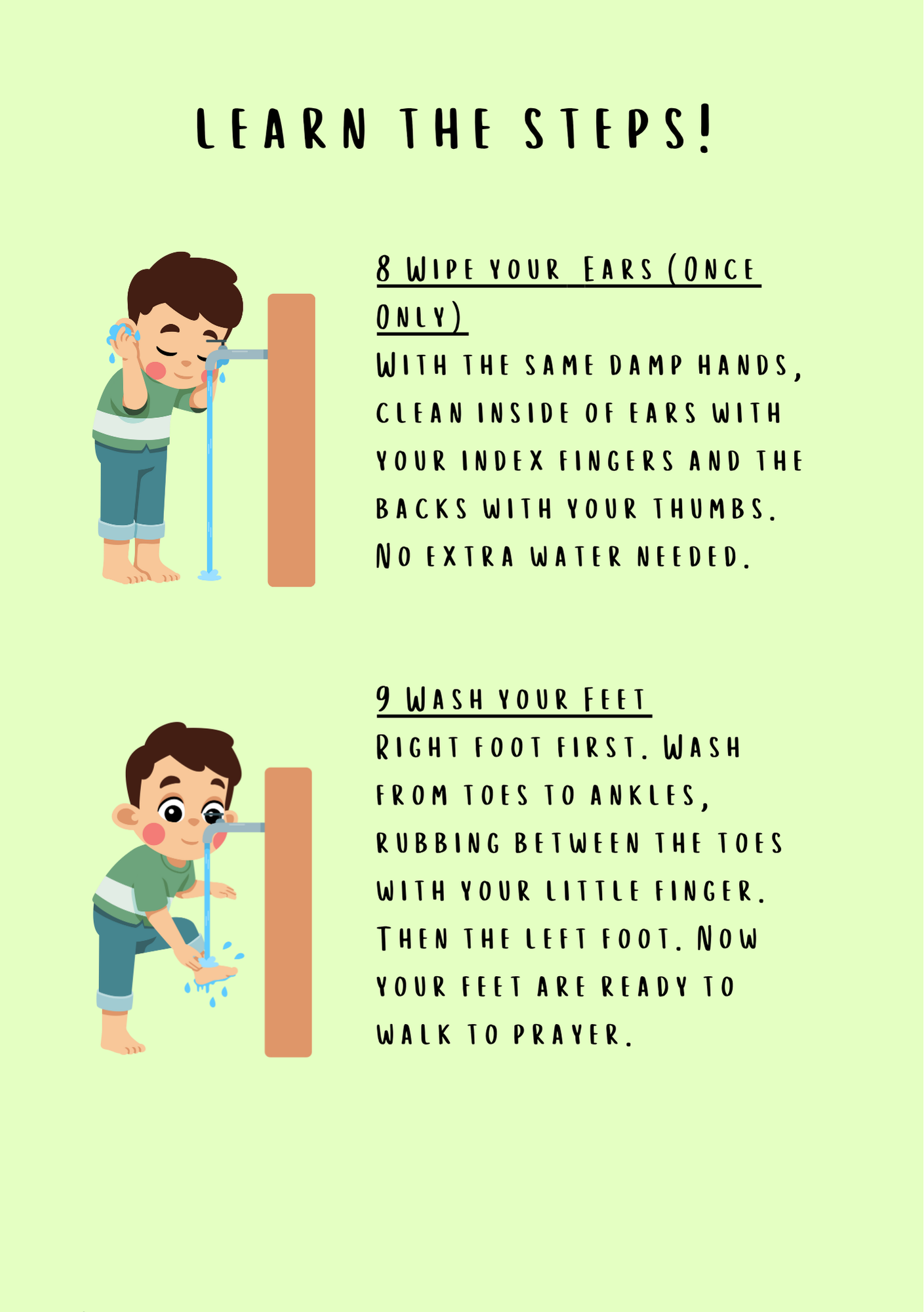 LEARN THE STEPS!

8 Wipe your Ears (Once only)
With the same damp hands, clean inside of ears with your index fingers and the backs with your thumbs. No extra water needed.

9 Wash your Feet
Right foot first. Wash from toes to ankles, rubbing between the toes with your little finger. Then the left foot. Now your feet are ready to walk to prayer.